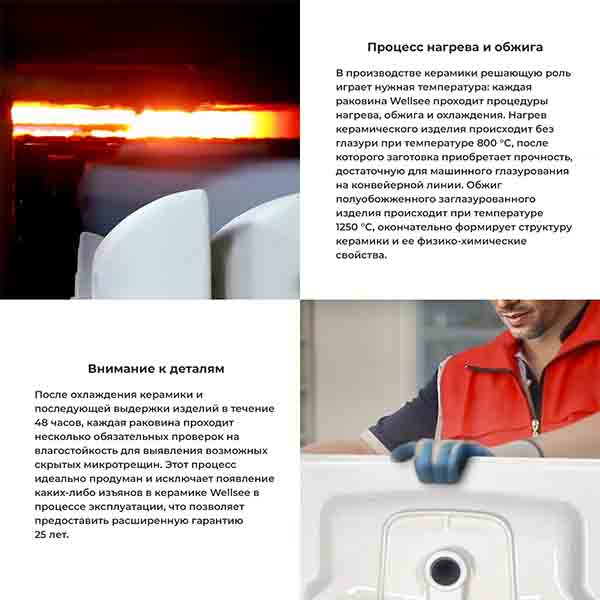 Процесс нагрева и обжига

В производстве керамики решающую роль играет нужная температура: каждая раковина Wellsee проходит процедуры нагрева, обжига и охлаждения. Нагрев керамического изделия происходит без глазури при температуре 800 °C, после которого заготовка приобретает прочность, достаточную для машинного глазурования на конвейерной линии. Обжиг полуобожженного заглазурованного изделия происходит при температуре 1250 °C, окончательно формирует структуру керамики и ее физико-химические свойства.

Внимание к деталям

После охлаждения керамики и последующей выдержки изделий в течение 48 часов, каждая раковина проходит несколько обязательных проверок на влагостойкость для выявления возможных скрытых микротрещин. Этот процесс идеально продуман и исключает появление каких-либо изъянов в керамике Wellsee в процессе эксплуатации, что позволяет предоставить расширенную гарантию 25 лет.